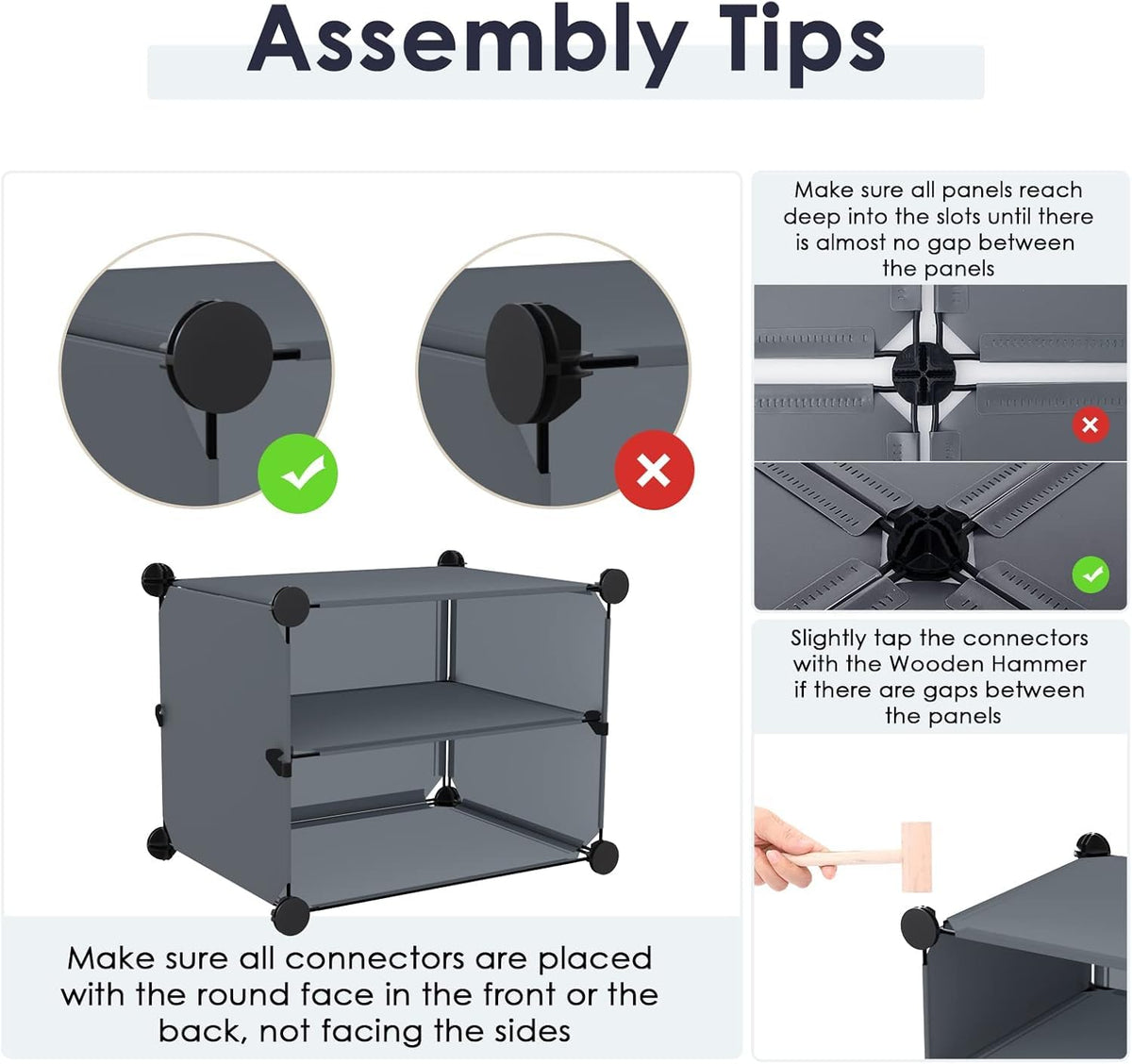 Assembly Tips

Make sure all connectors are placed with the round face in the front or the back, not facing the sides

Make sure all panels reach deep into the slots until there is almost no gap between the panels

Slightly tap the connectors with the Wooden Hammer if there are gaps between the panels