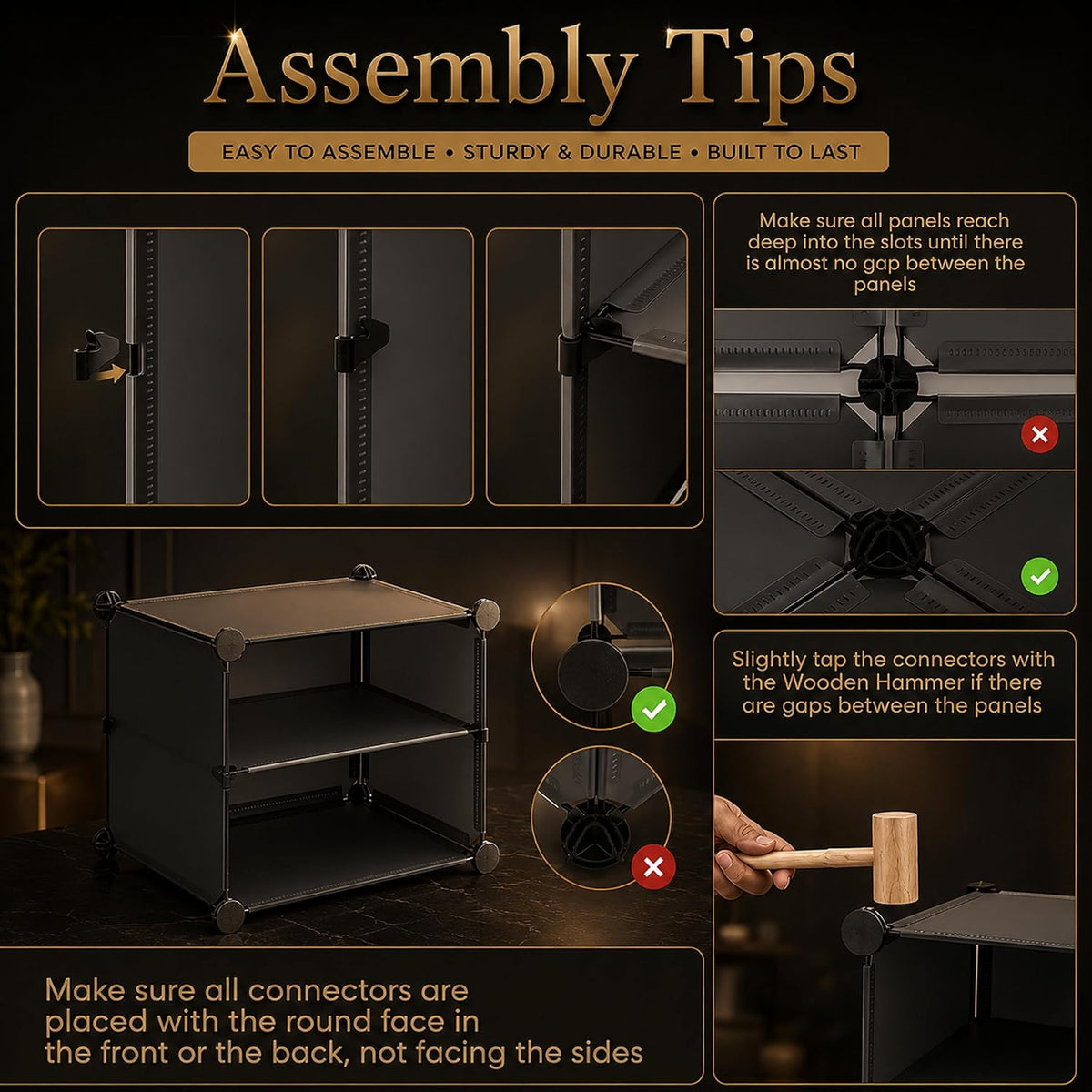 Assembly Tips

EASY TO ASSEMBLE • STURDY & DURABLE • BUILT TO LAST

Make sure all panels reach deep into the slots until there is almost no gap between the panels

Slightly tap the connectors with the Wooden Hammer if there are gaps between the panels

Make sure all connectors are placed with the round face in the front or the back, not facing the sides